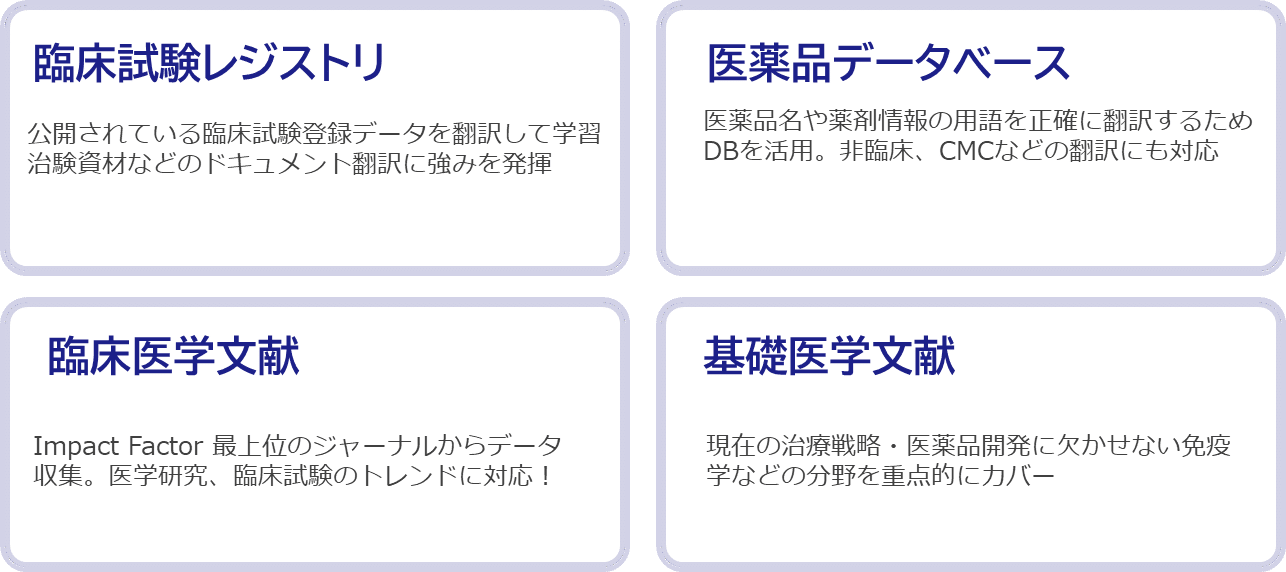 臨床試験レジストリ

公開されている臨床試験登録データを翻訳して学習治験資材などのドキュメント翻訳に強みを発揮

医薬品データベース

医薬品名や薬剤情報の用語を正確に翻訳するためDBを活用。非臨床、CMCなどの翻訳にも対応

臨床医学文献

Impact Factor 最上位のジャーナルからデータ収集。医学研究、臨床試験のトレンドに対応！

基礎医学文献

現在の治療戦略・医薬品開発に欠かせない免疫学などの分野を重点的にカバー